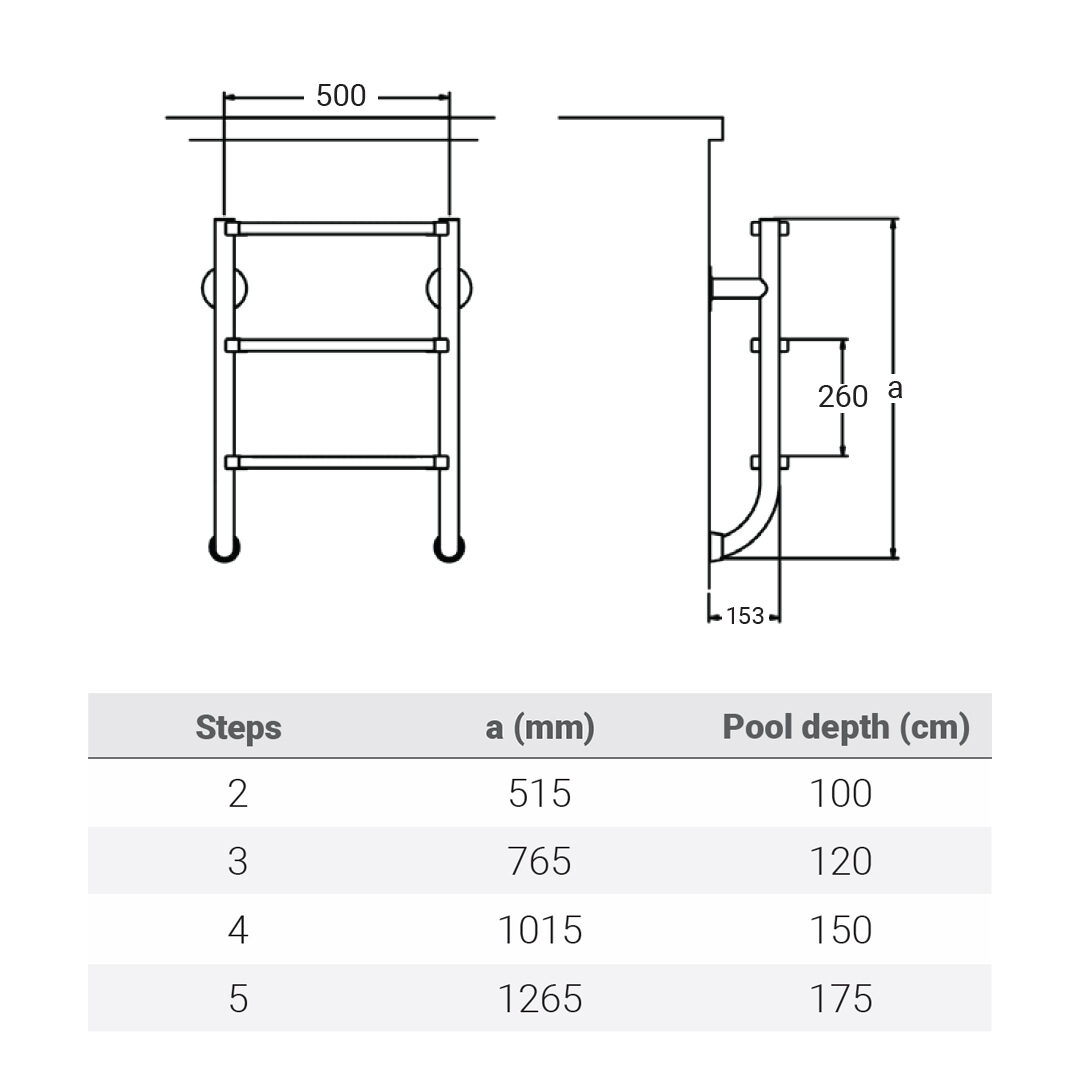 500

260

a

153

| Steps | a (mm) | Pool depth (cm) |
|---|---|---|
| 2 | 515 | 100 |
| 3 | 765 | 120 |
| 4 | 1015 | 150 |
| 5 | 1265 | 175 |